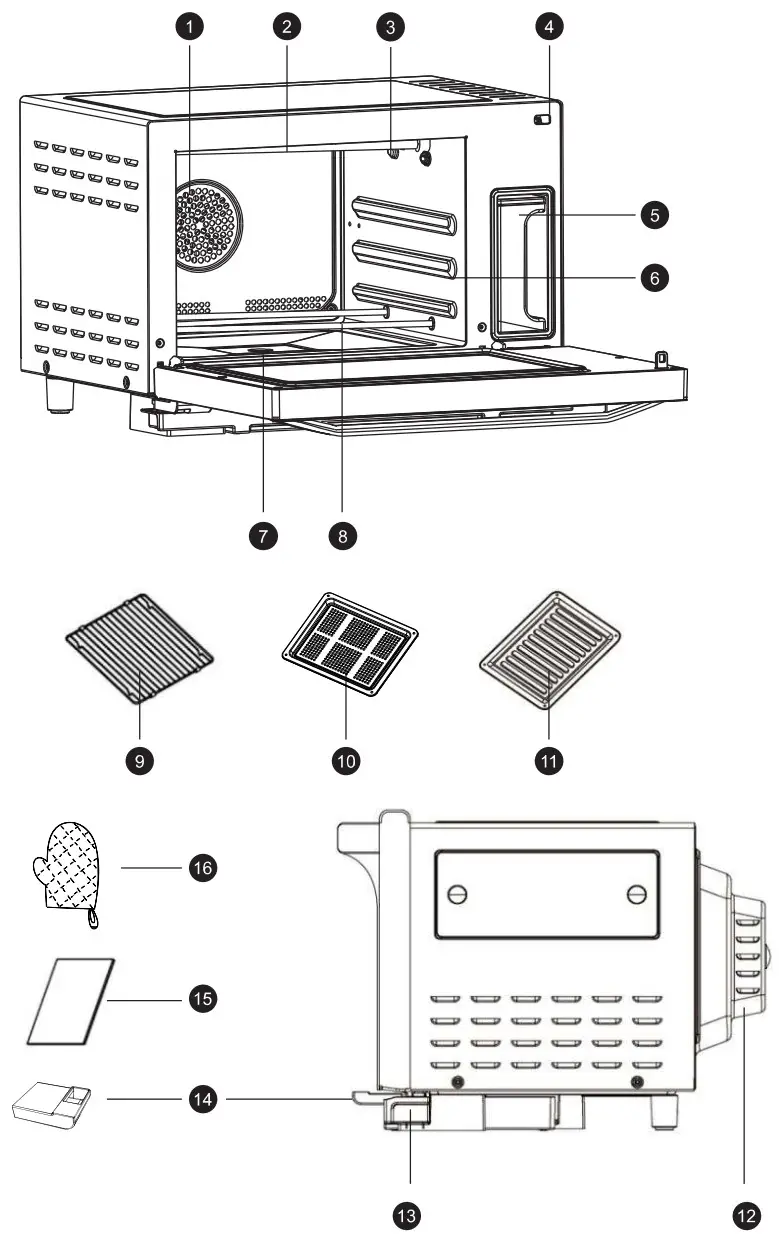 1
2
3
4
5
6
7
8
9
10
11
16
15
14
13
12