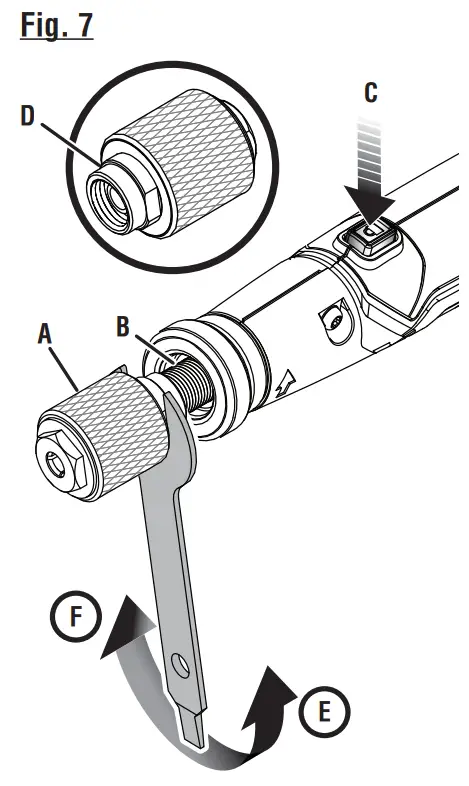 Fig. 7

D

C

A

B

F

E