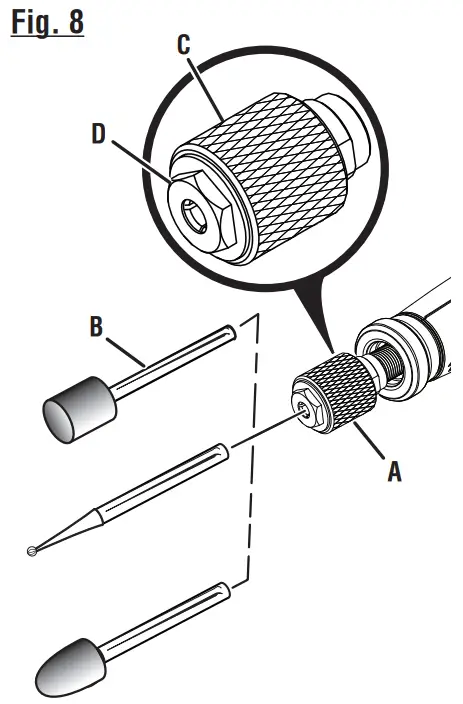 Fig. 8

C

D

B

A