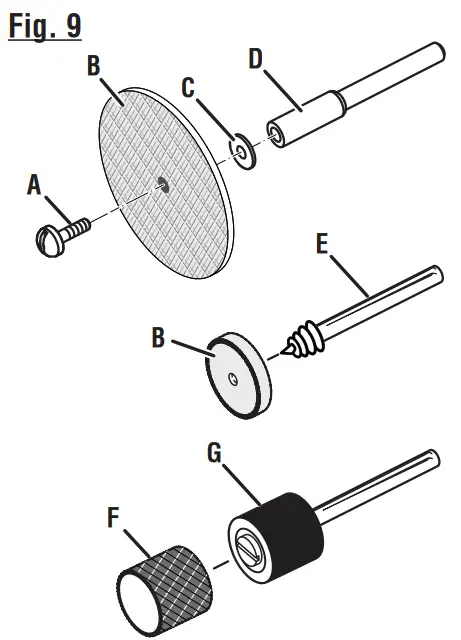 Fig. 9

B
C
D
A
E
B
G
F