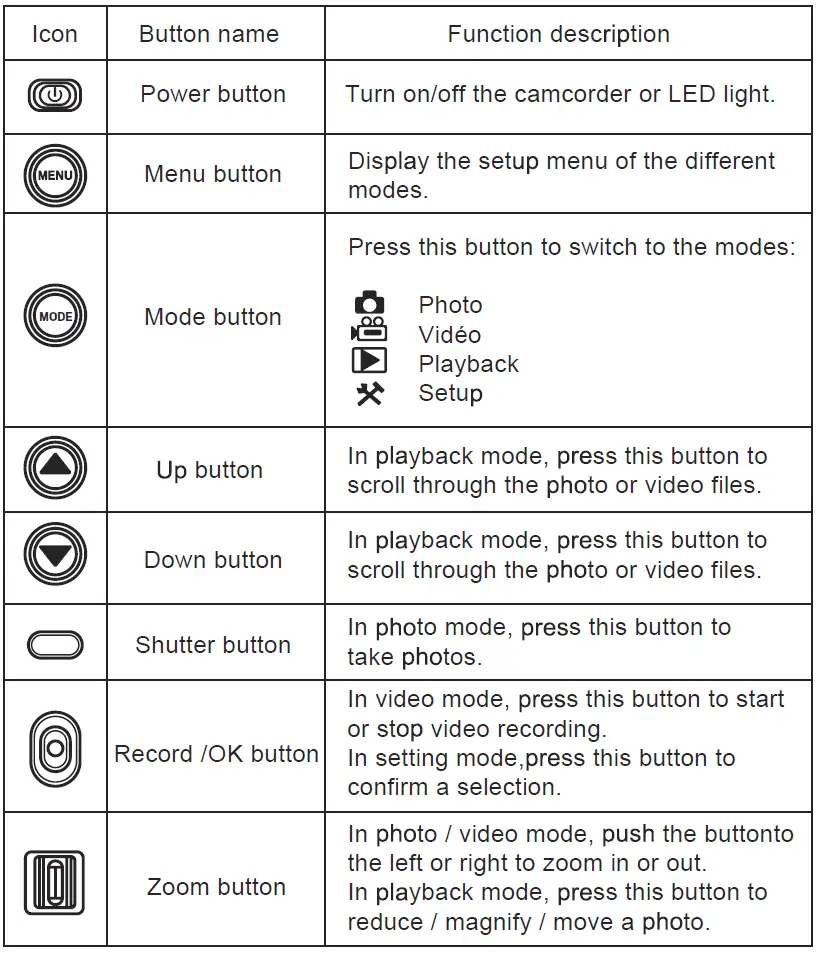 | Icon | Button name | Function description |
|---|---|---|
| | Power button | Turn on/off the camcorder or LED light. |
| MENU | Menu button | Display the setup menu of the different modes. |
| MODE | Mode button | Press this button to switch to the modes: Photo Vidéo Playback Setup |
| | Up button | In playback mode, press this button to scroll through the photo or video files. |
| | Down button | In playback mode, press this button to scroll through the photo or video files. |
| | Shutter button | In photo mode, press this button to take photos. |
| | Record /OK button | In video mode, press this button to start or stop video recording. In setting mode,press this button to confirm a selection. |
| | Zoom button | In photo / video mode, push the buttonto the left or right to zoom in or out. In playback mode, press this button to reduce / magnify / move a photo. |