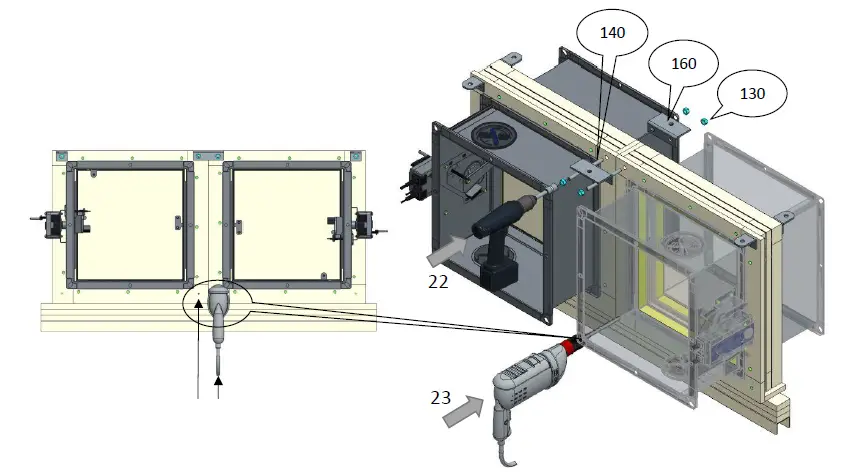 140
160
130
22
23