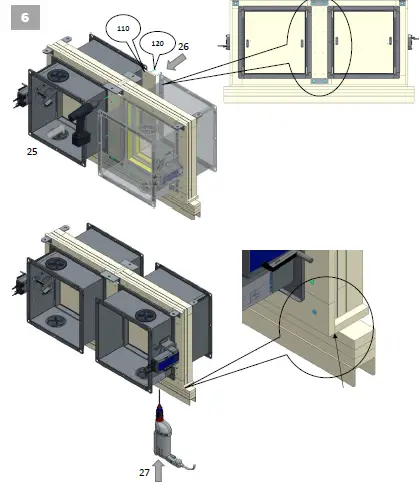 6

110

120

26

25

27