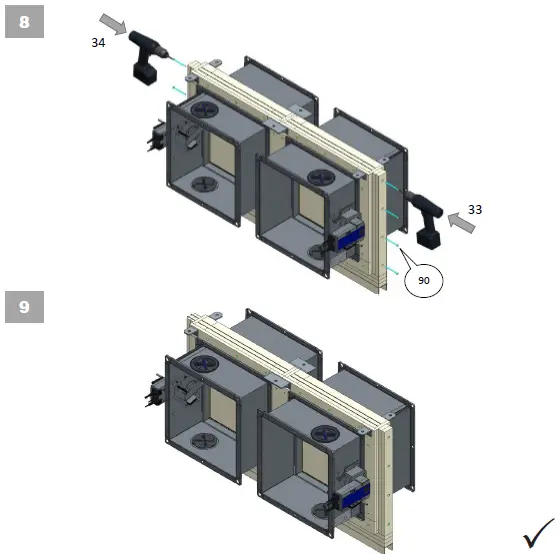 8

34

33

90

9

✓