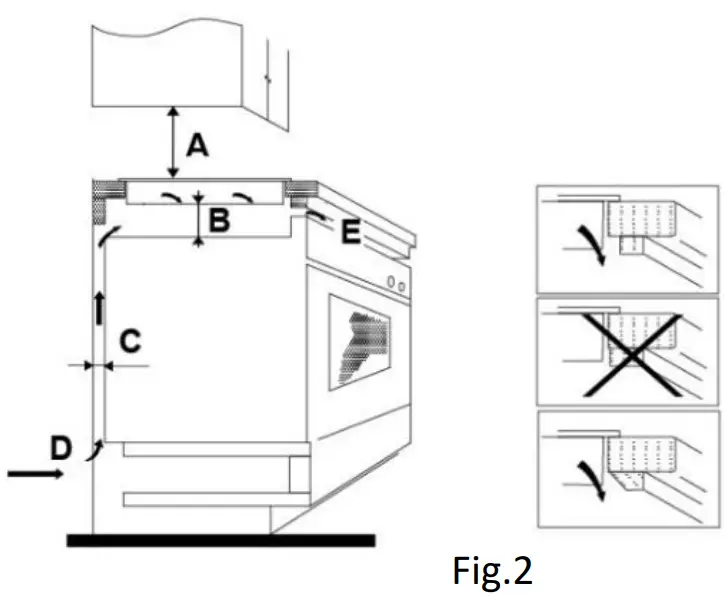 A
B
E
C
D
Fig.2