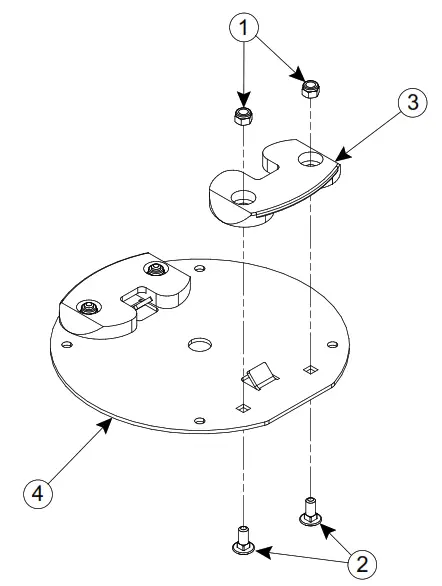 1
3
4
2