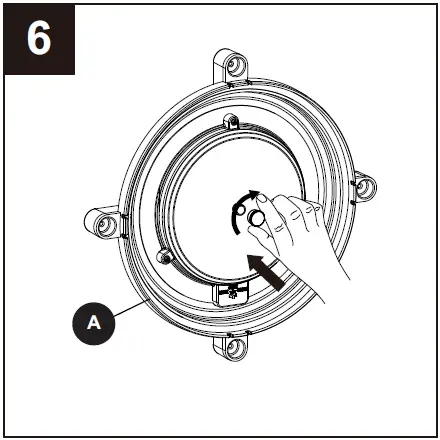 6

A