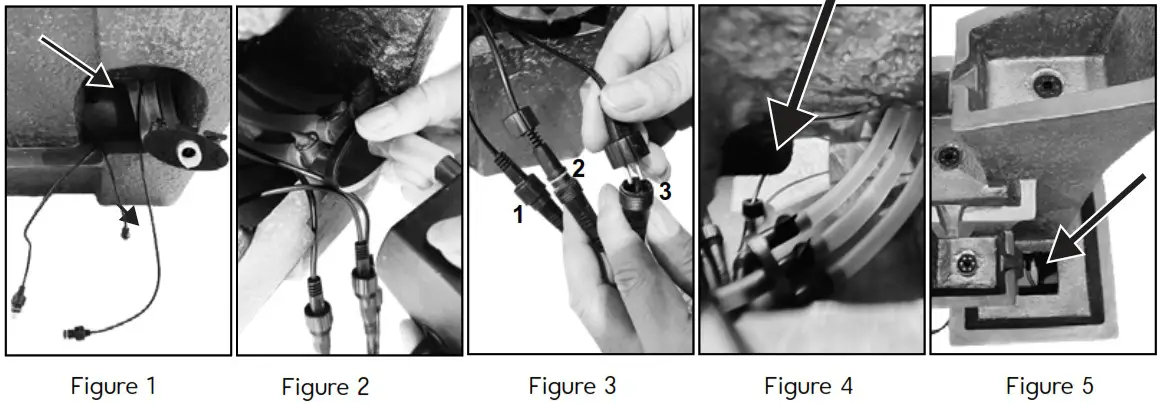 1
2
3

Figure 1

Figure 2

Figure 3

Figure 4

Figure 5