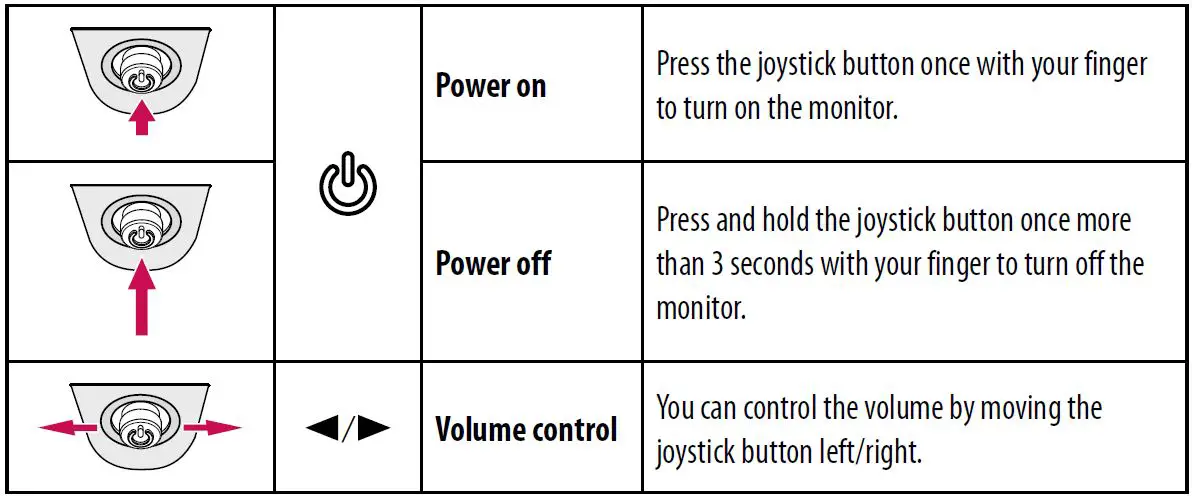 |  |  |  |  |
|---|---|---|---|
|  |  | **Power on** | Press the joystick button once with your finger to turn on the monitor. |
|  |  | **Power off** | Press and hold the joystick button once more than 3 seconds with your finger to turn off the monitor. |
|  | ◄/► | **Volume control** | You can control the volume by moving the joystick button left/right. |