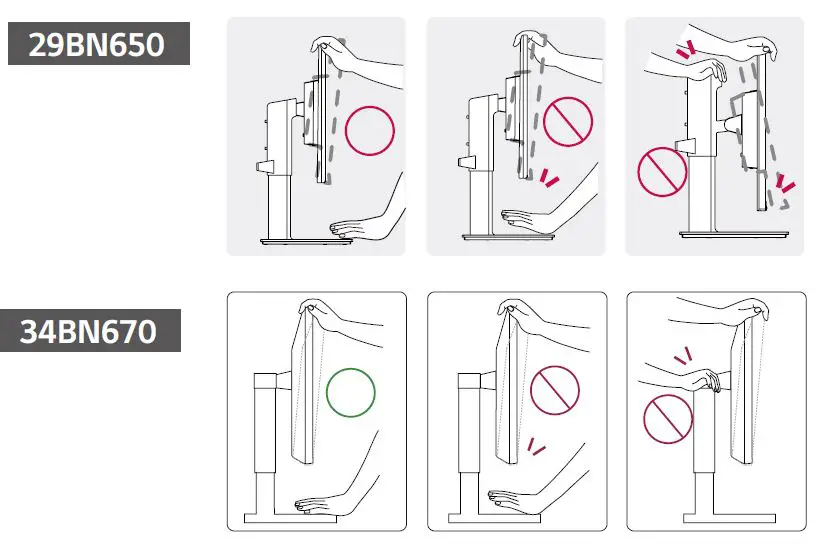 29BN650

34BN670