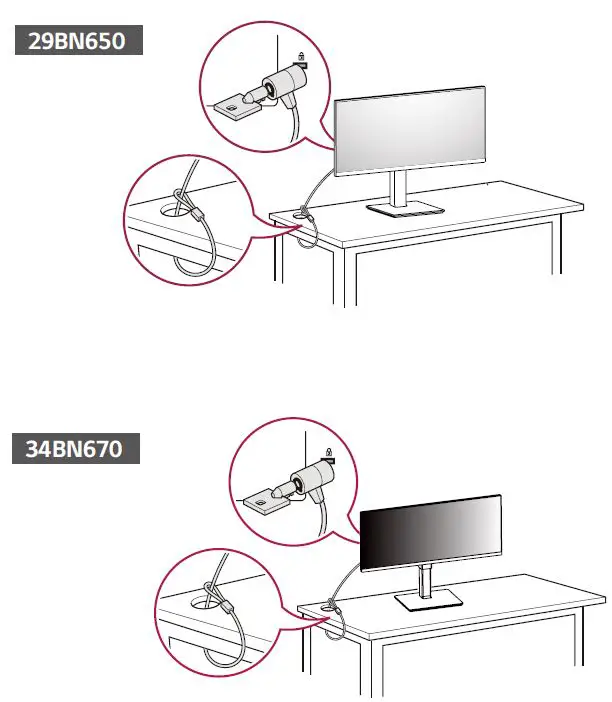 29BN650

34BN670