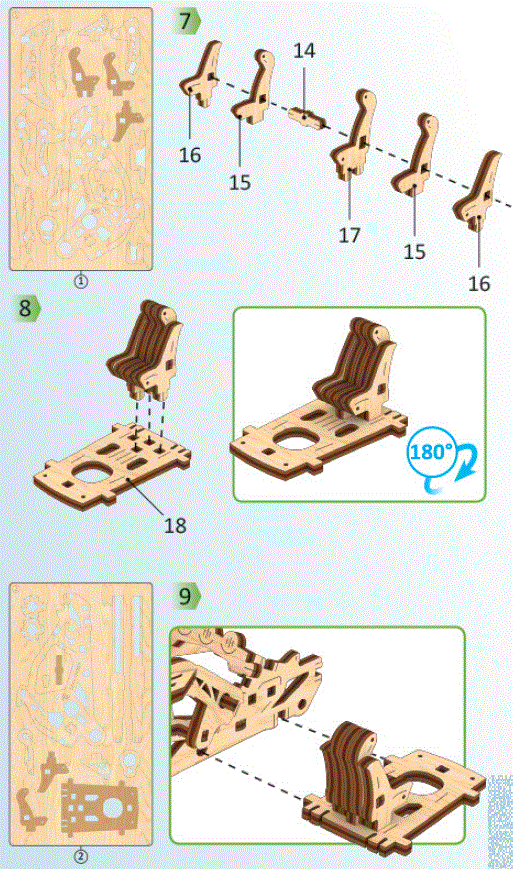 ①

7

14

16

15

17

15

16

8

18

180°

②

9