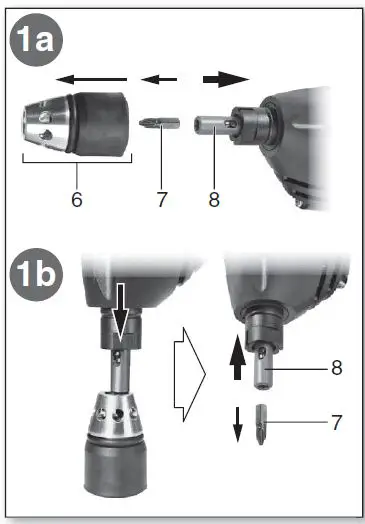 1a

6

7

8

1b

8

7