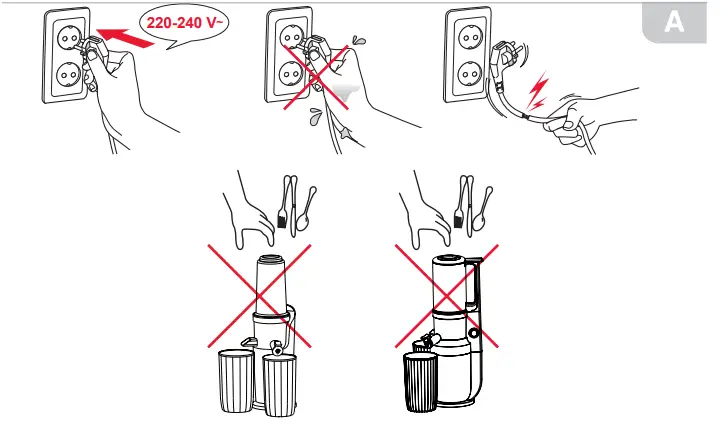 220-240 V~

A