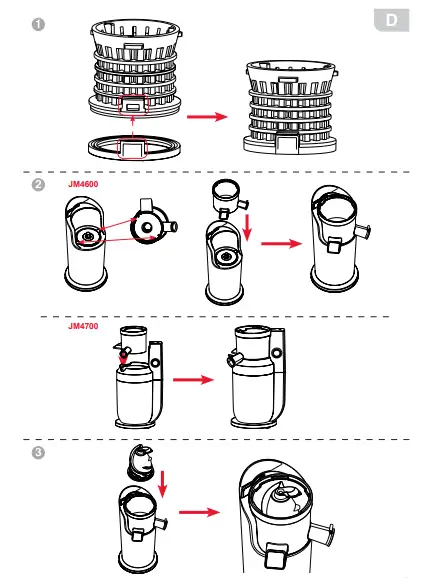 D

1

2

JM4600

JM4700

3