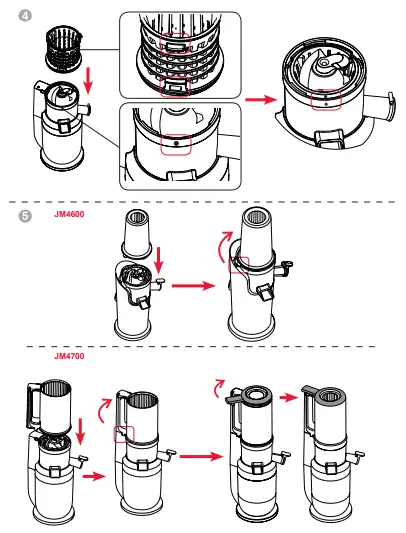 4

5

JM4600

JM4700