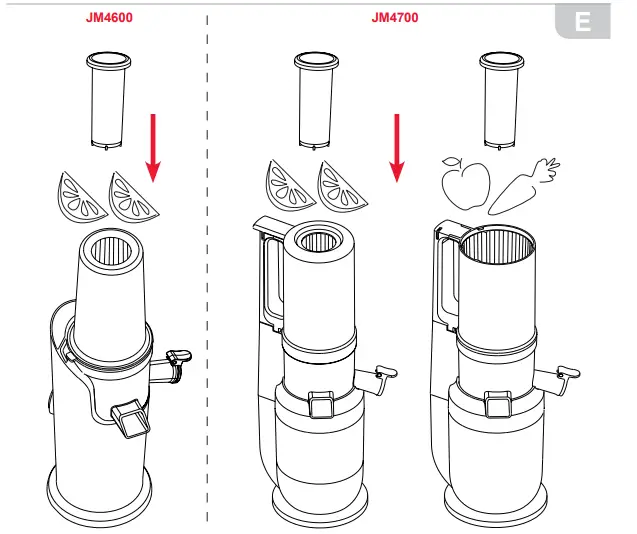 JM4600

JM4700

E