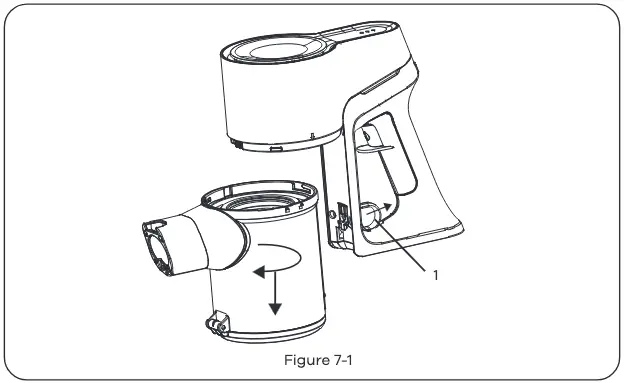 1

Figure 7-1