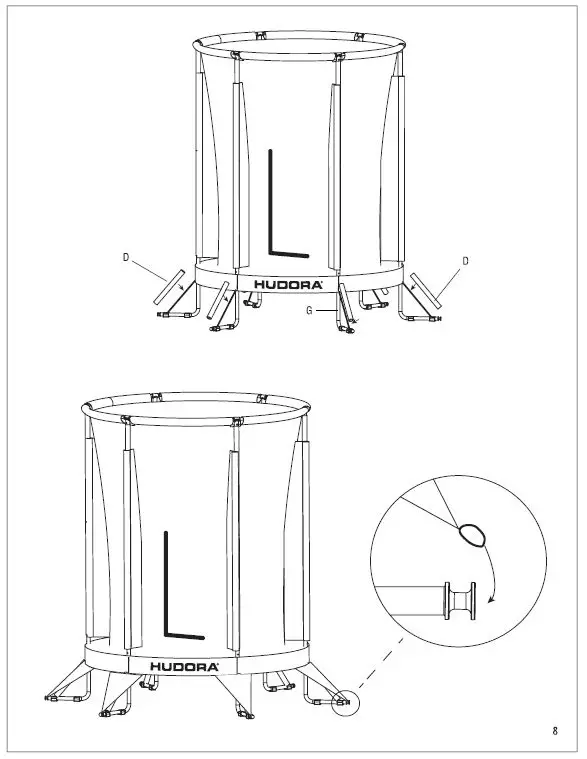 D
D
HUDORA
G
HUDORA
8