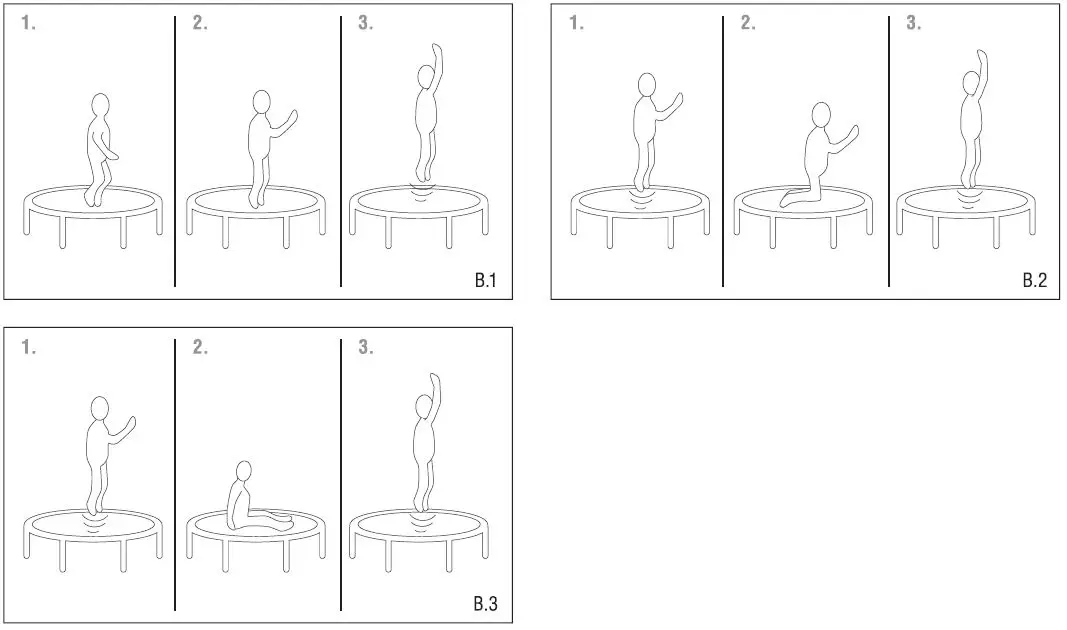 1.
2.
3.
B.1

1.
2.
3.
B.2

1.
2.
3.
B.3