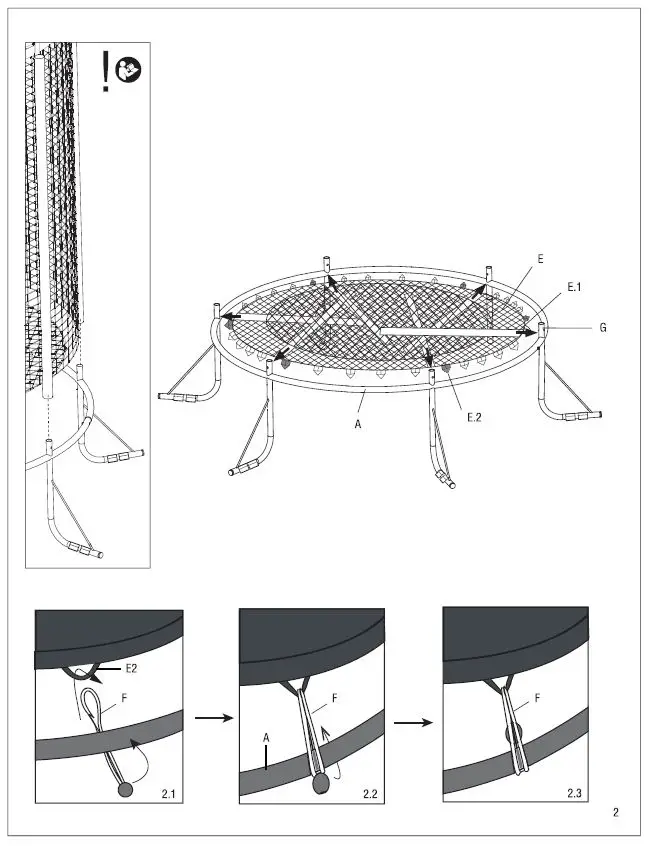 !

E

E.1

G

A

E.2

E2

F

2.1

F

A

2.2

F

2.3

2