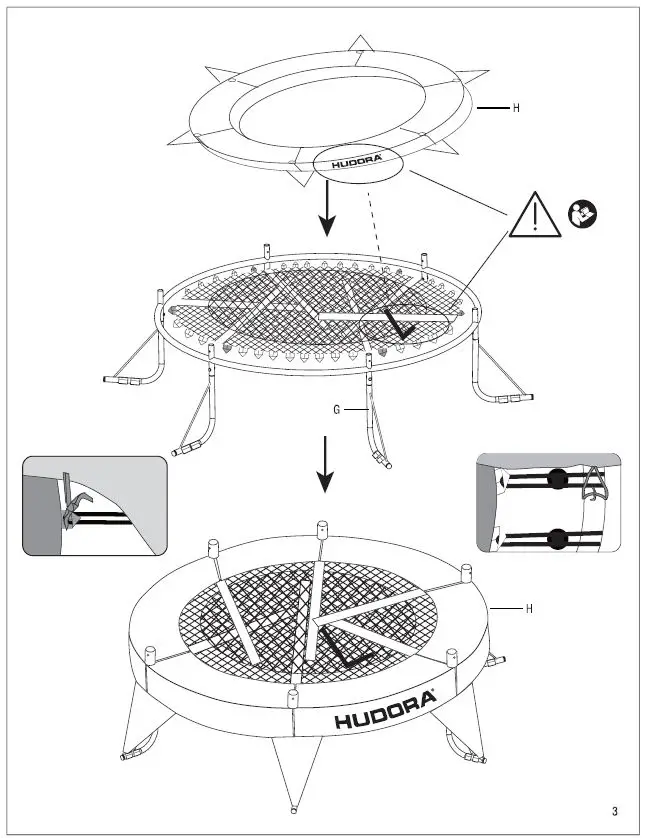 H

HUDORA

G

H

HUDORA

3