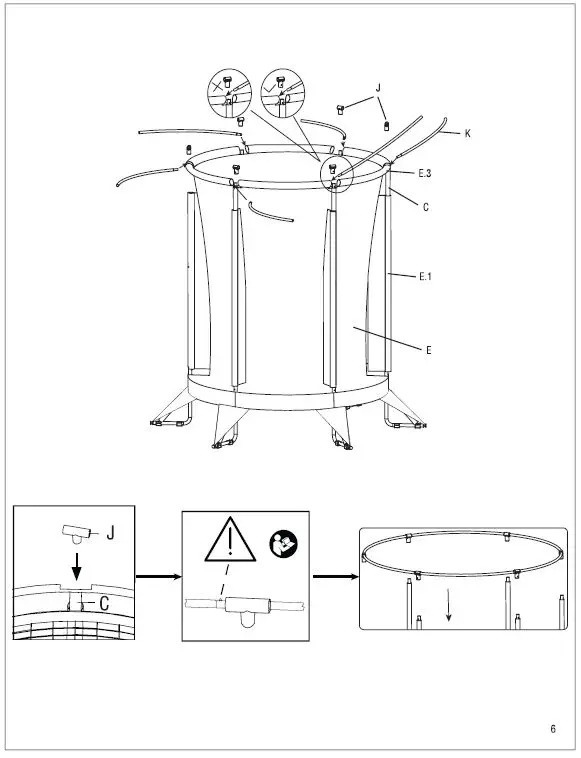 J
K
E.3
C
E.1
E

J
C

6