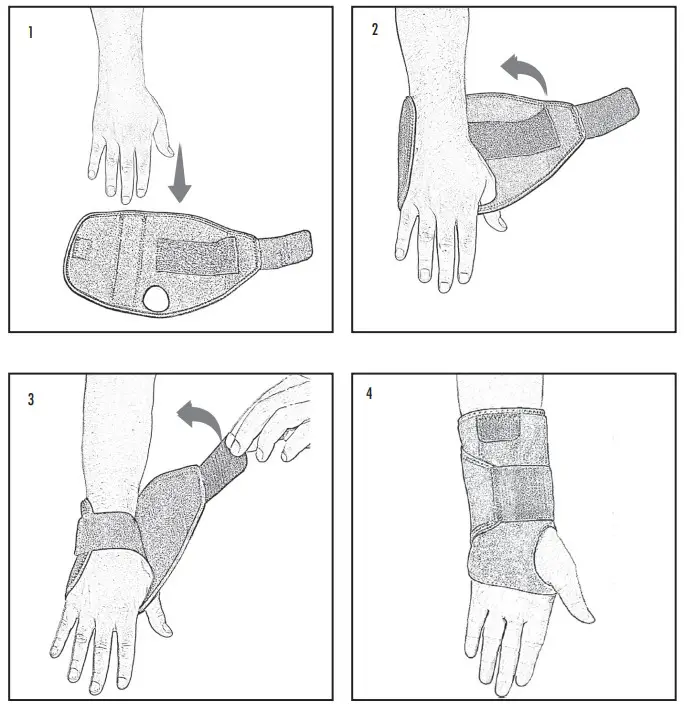 1

2

3

4