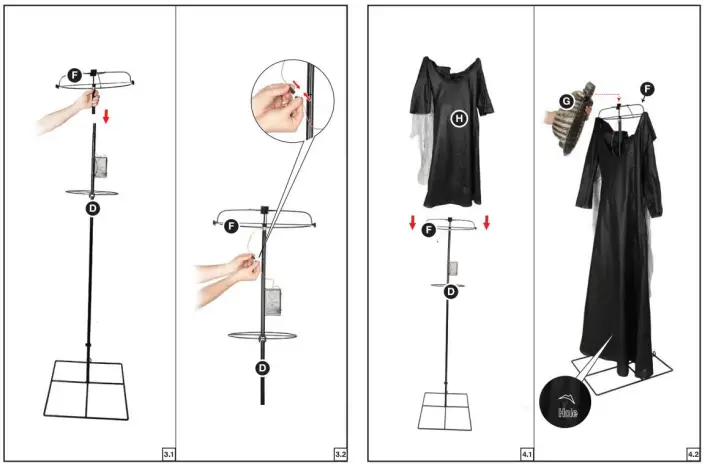 F
D
3.1
F
D
3.2
H
F
D
4.1
G
F
Hole
4.2