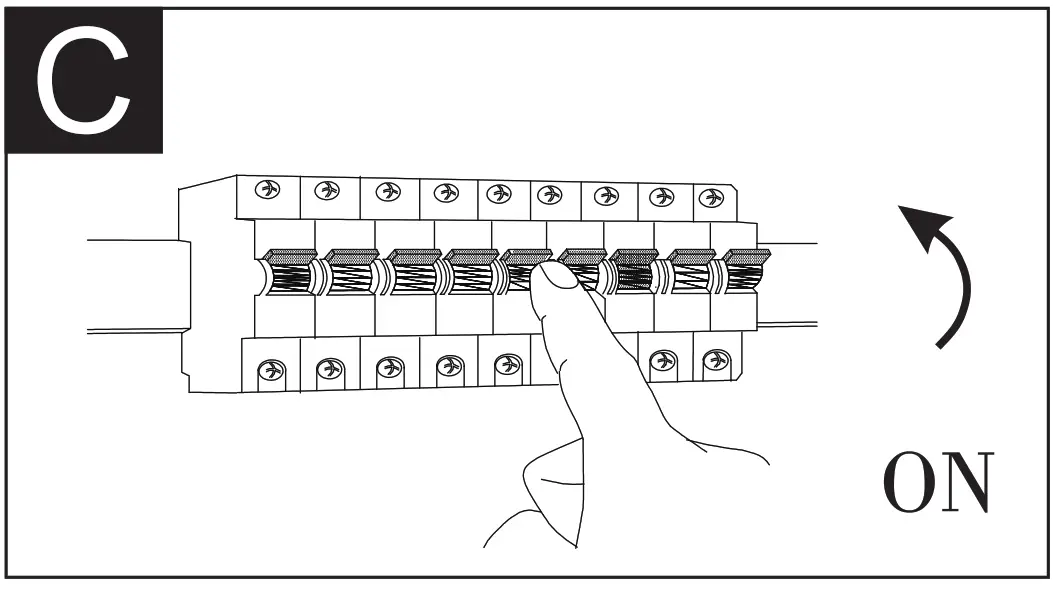 C

ON