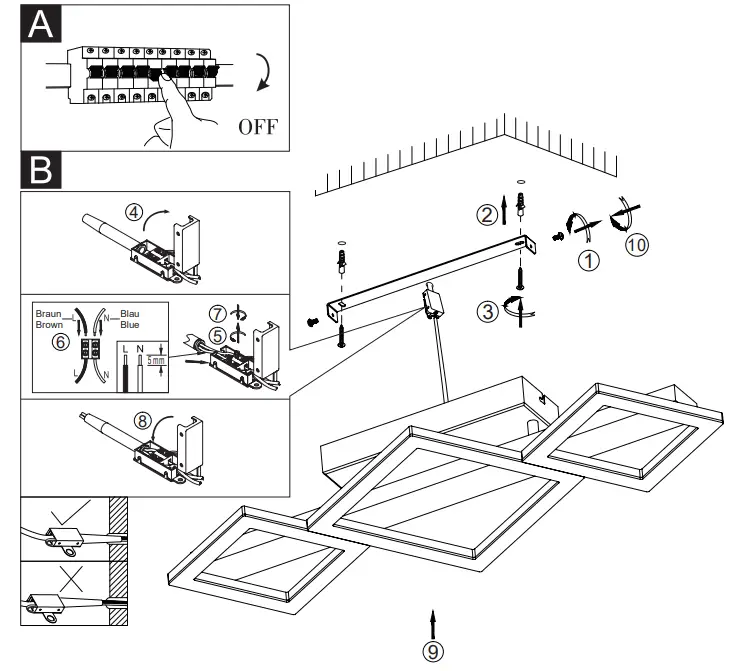 A

OFF

B

④

Braun
Brown
L
N
Blau
Blue

⑥

L N

L N 5mm

⑦

⑤

⑧

②

①

⑩

③

⑨