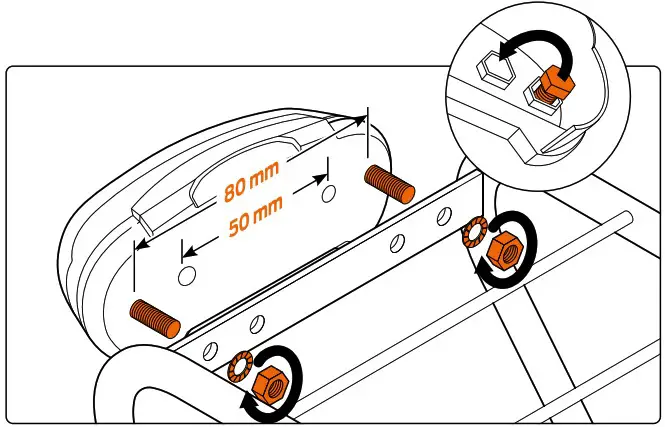 80 mm
50 mm