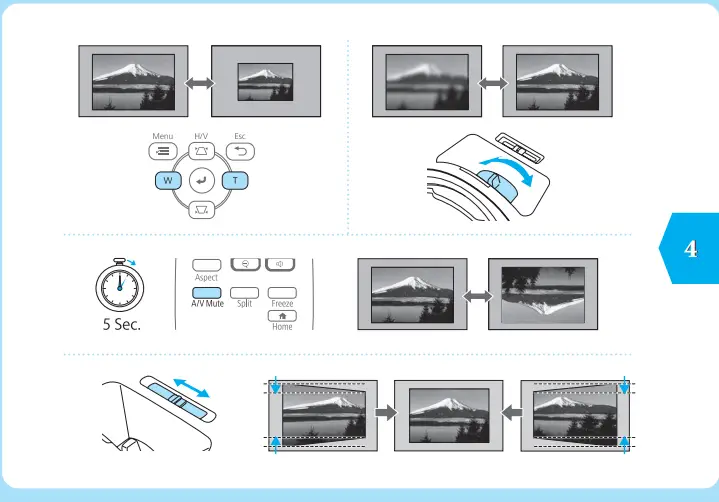 Menu
H/V
Esc
W
T

4

5 Sec.
Aspect
A/V Mute
Split
Freeze
Home