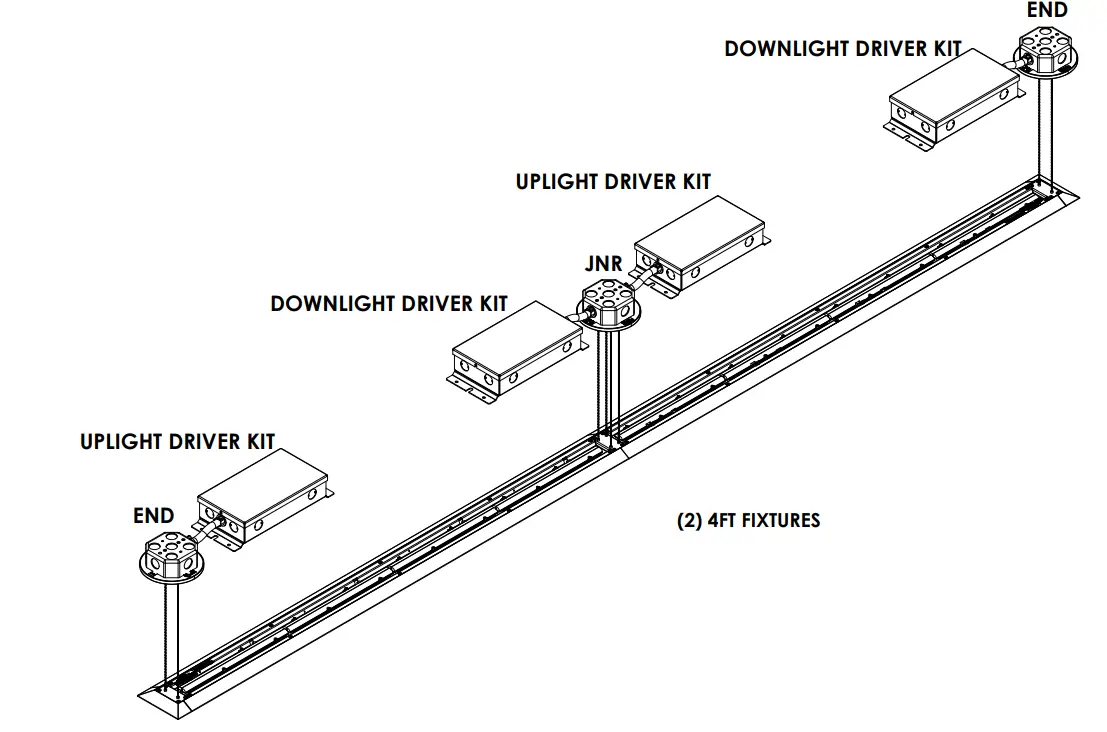 END
DOWNLIGHT DRIVER KIT
UPLIGHT DRIVER KIT
JNR
DOWNLIGHT DRIVER KIT
UPLIGHT DRIVER KIT
END
(2) 4FT FIXTURES