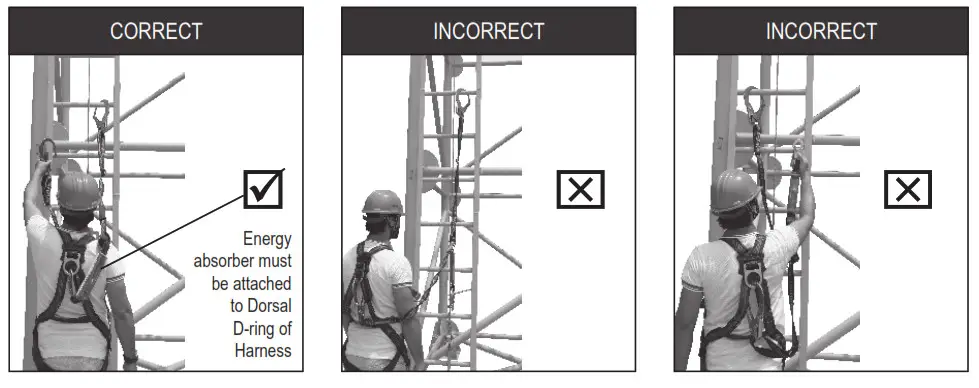 CORRECT

Energy absorber must be attached to Dorsal D-ring of Harness

INCORRECT

INCORRECT