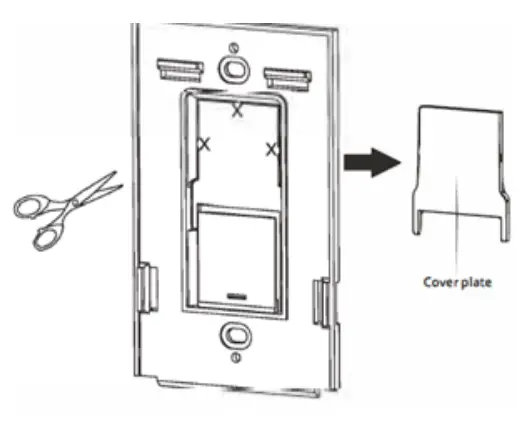 Cover plate