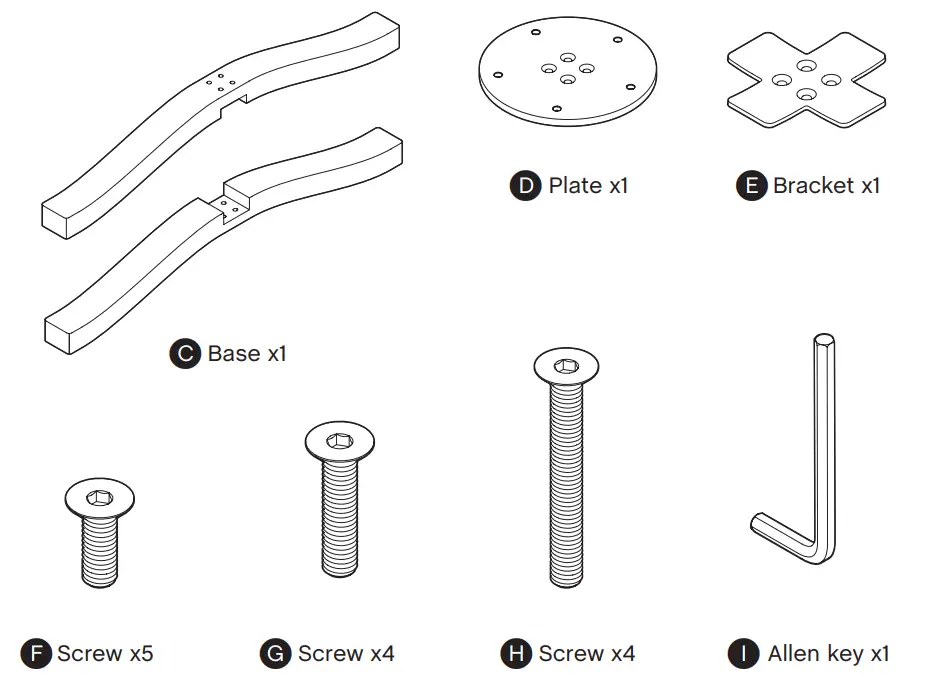 D Plate x1

E Bracket x1

C Base x1

F Screw x5

G Screw x4

H Screw x4

I Allen key x1