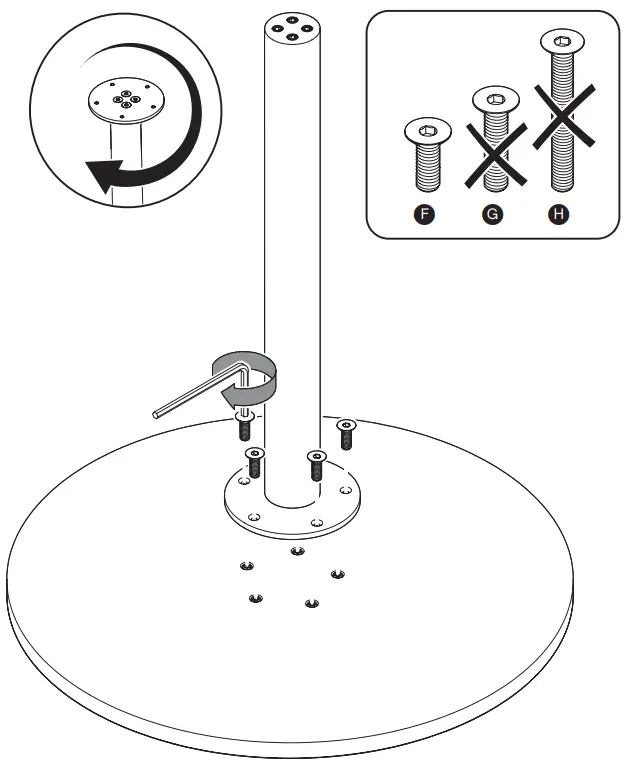 F G H