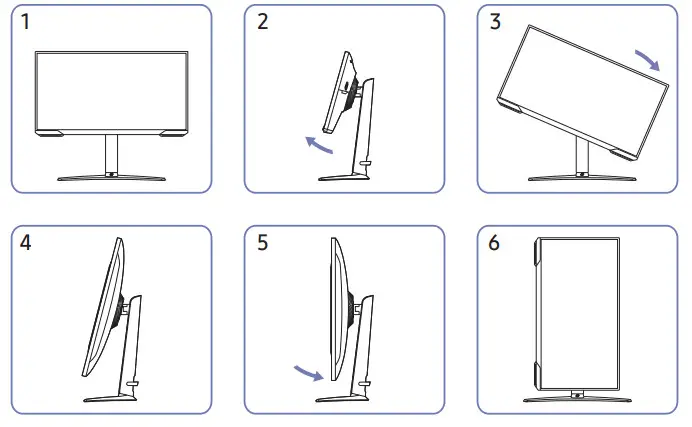 1

2

3

4

5

6