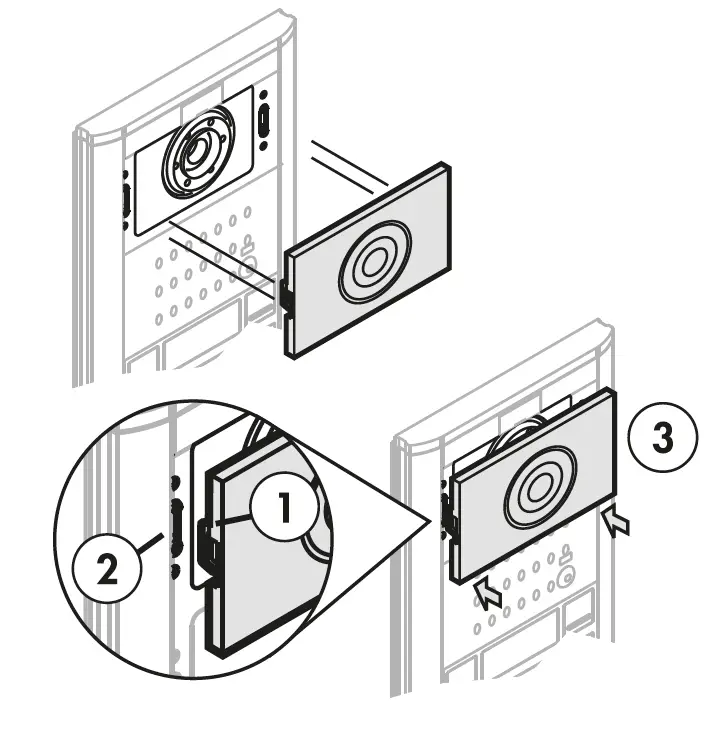 3
1
2