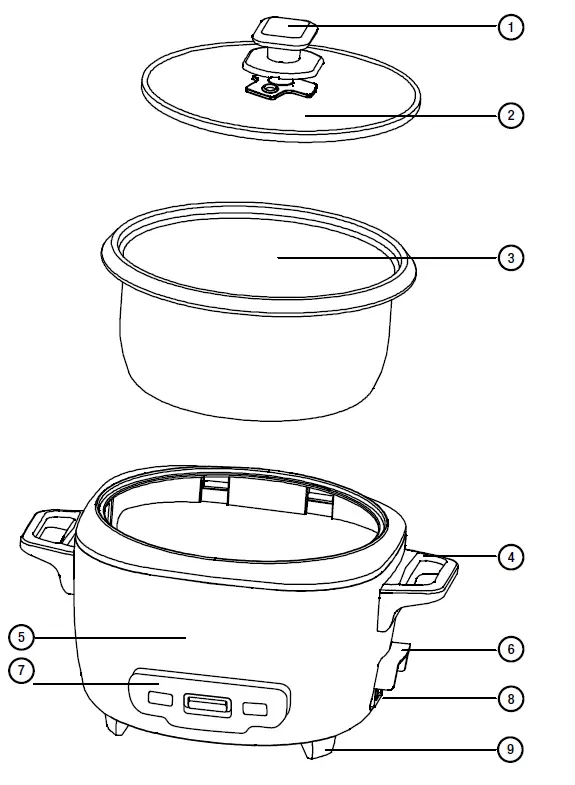 1
2
3
4
5
6
7
8
9