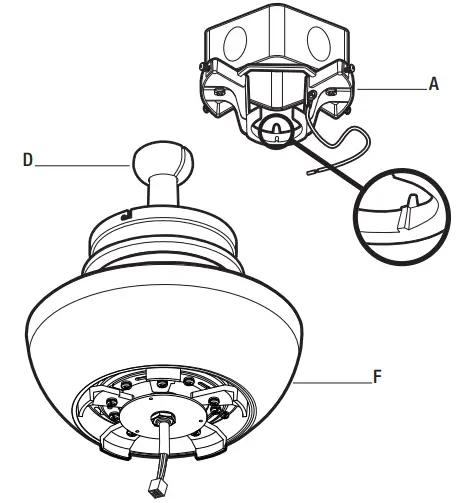 A
D
F