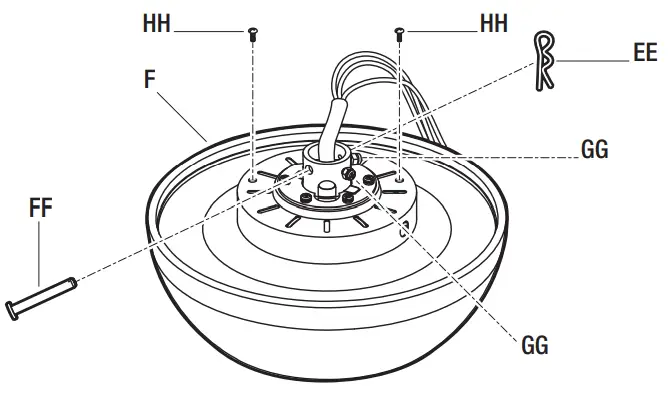 HH
HH
EE
F
GG
FF
GG