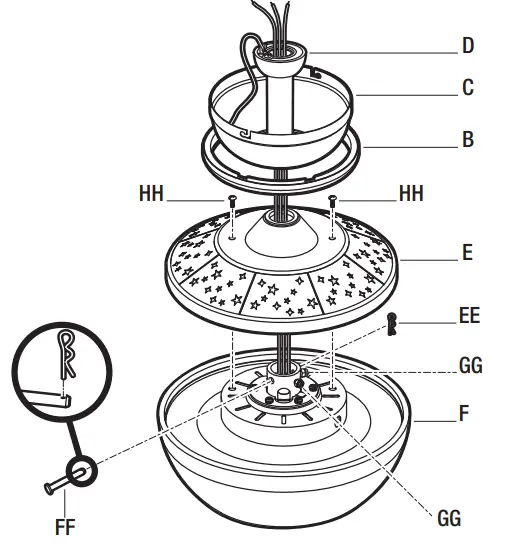 D
C
B
HH
HH
E
EE
GG
F
FF
GG