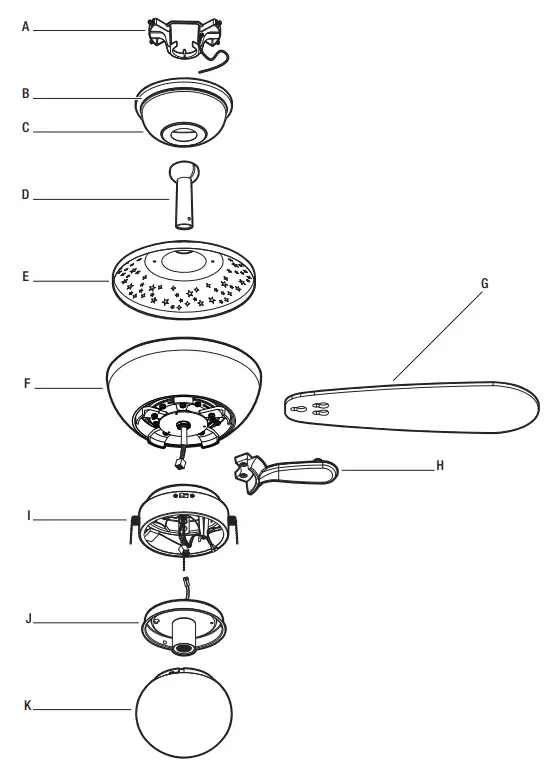 A
B
C
D
E
G
F
H
I
J
K