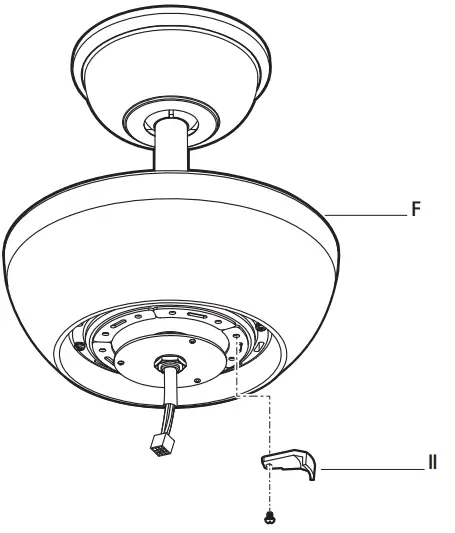 F

II