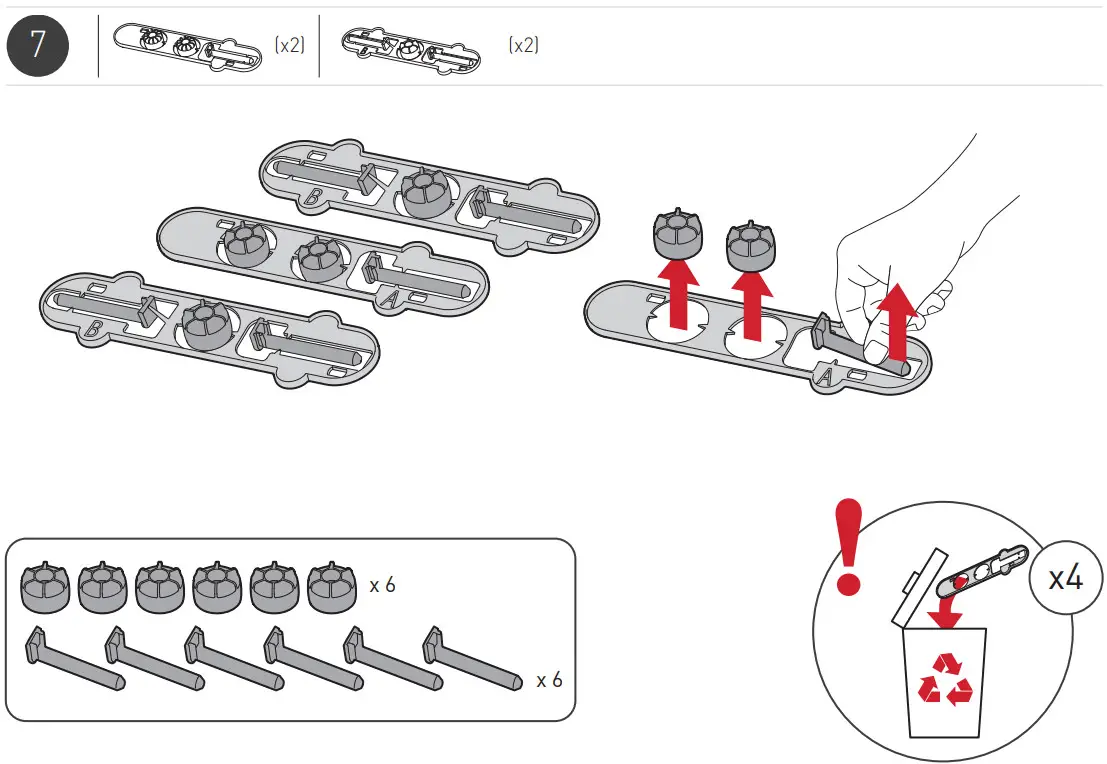 7

(x2)

(x2)

B

A

B

A

x 6

x 6

!

x4