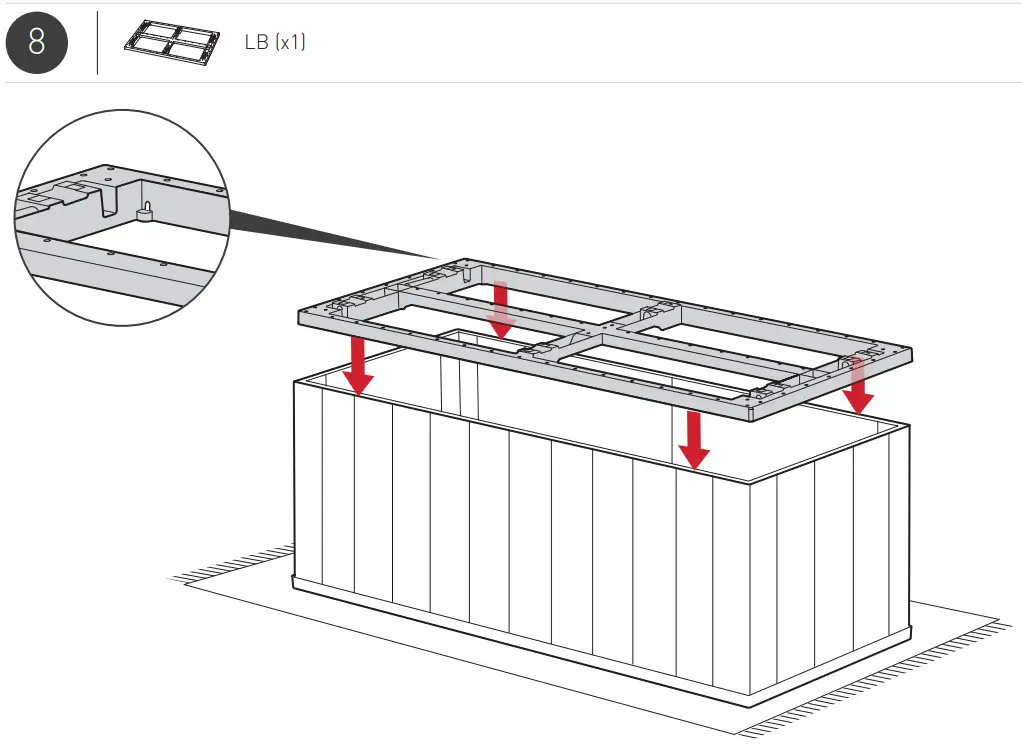 8

LB (x1)