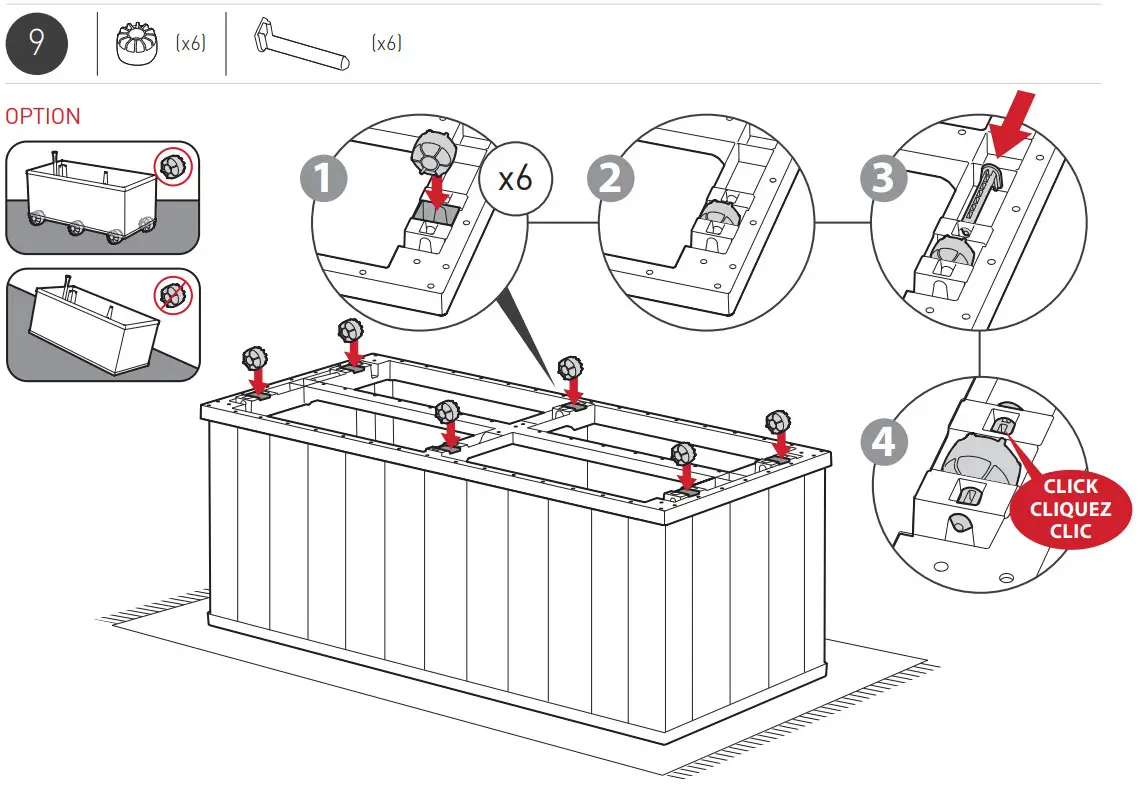 9

(x6)

(x6)

OPTION

1

x6

2

3

4

CLICK
CLIQUEZ
CLIC