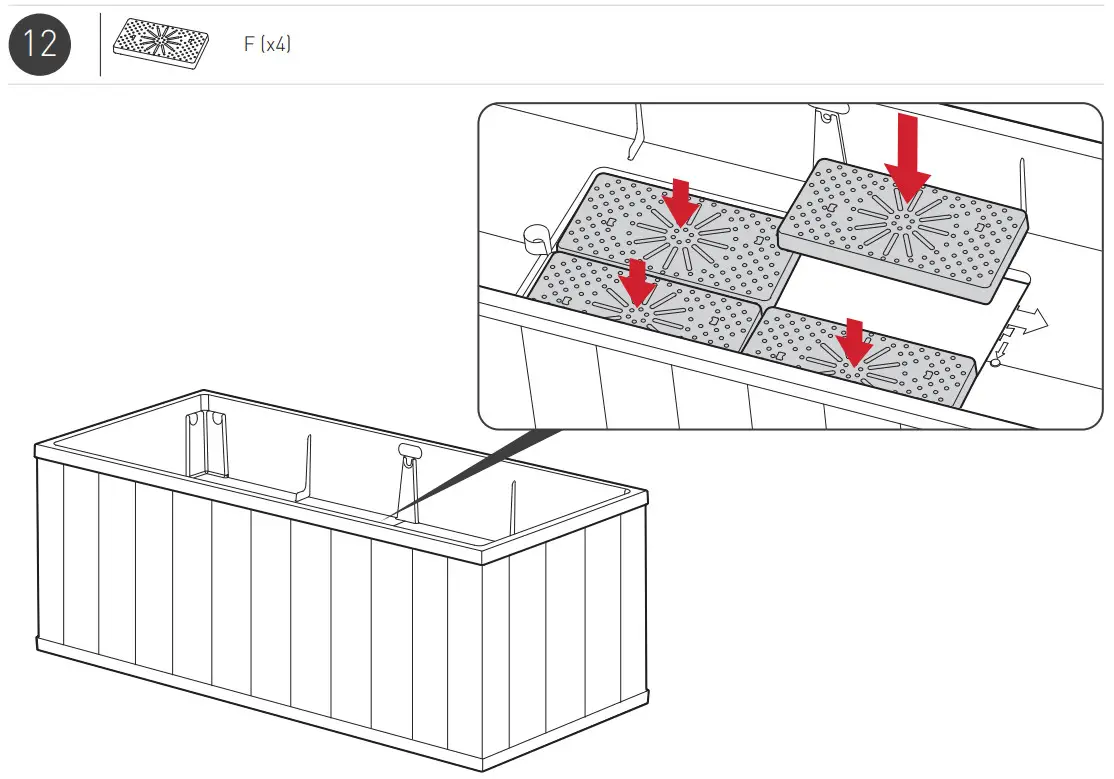 12

F (x4)